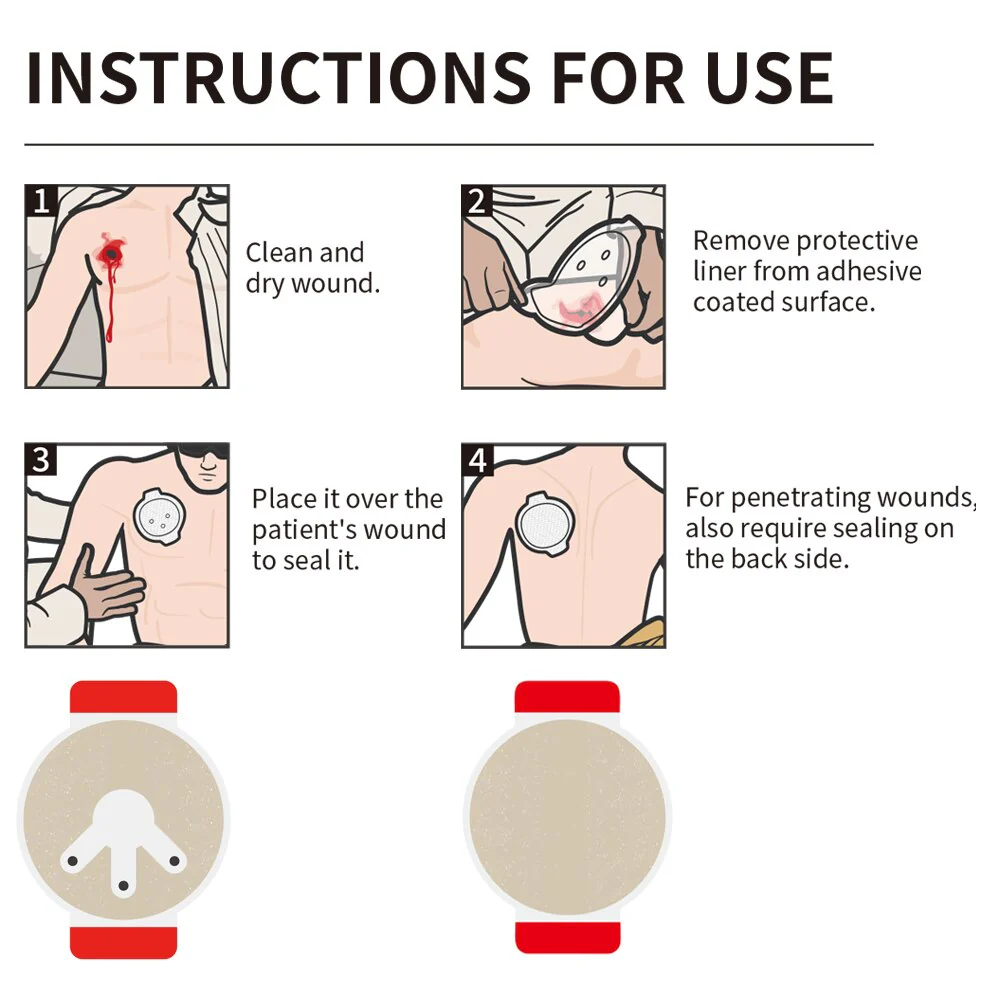 INSTRUCTIONS FOR USE

1

Clean and dry wound.

2

Remove protective liner from adhesive coated surface.

3

Place it over the patient's wound to seal it.

4

For penetrating wounds, also require sealing on the back side.